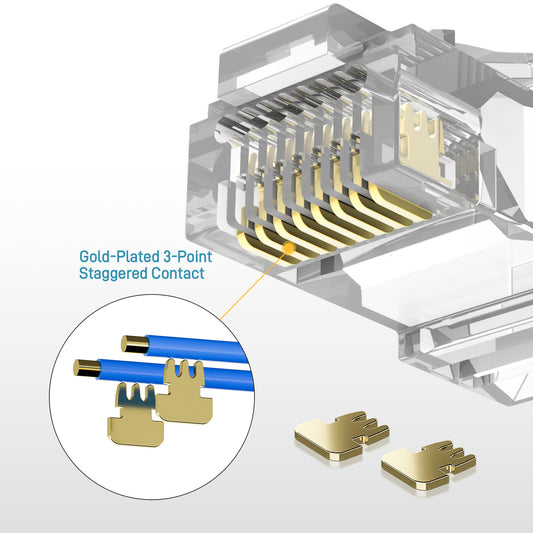 Gold-Plated 3-Point Staggered Contact