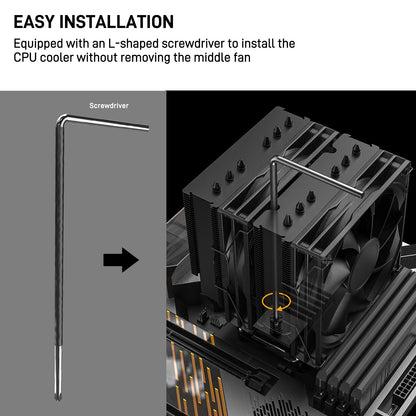 EASY INSTALLATION

Equipped with an L-shaped screwdriver to install the CPU cooler without removing the middle fan

Screwdriver